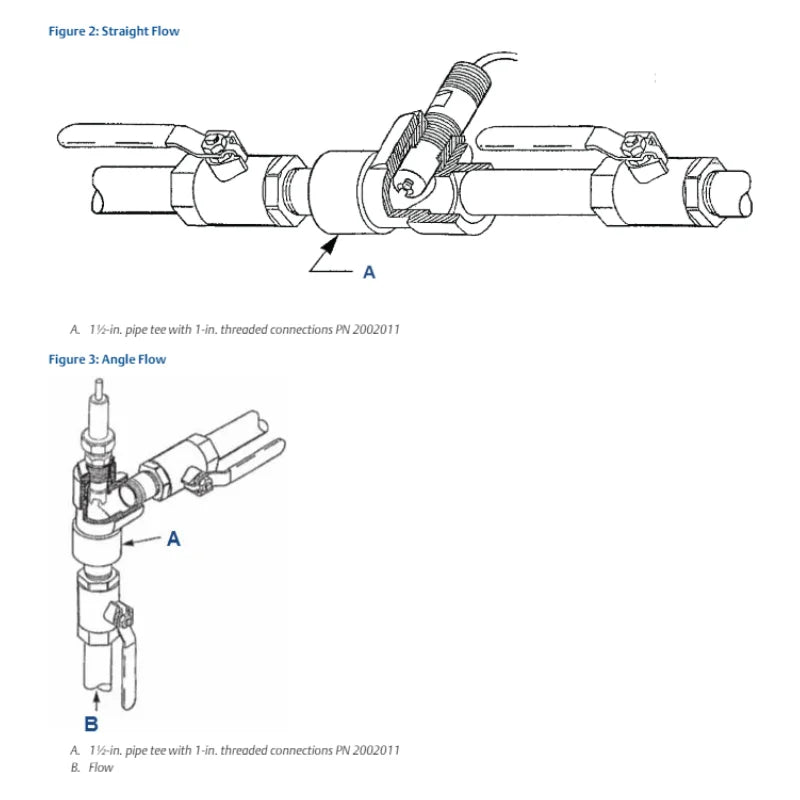 Figure 2: Straight Flow

A

A. 1½-in. pipe tee with 1-in. threaded connections PN 2002011

Figure 3: Angle Flow

A

B

A. 1½-in. pipe tee with 1-in. threaded connections PN 2002011
B. Flow