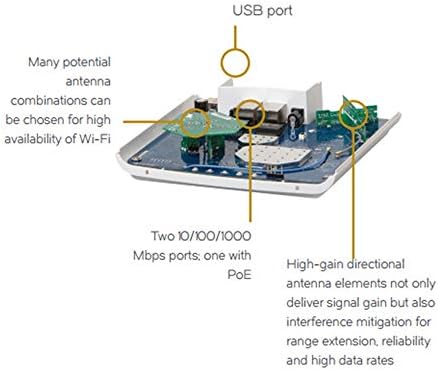 USB port

Many potential antenna combinations can be chosen for high availability of Wi-Fi

Two 10/100/1000 Mbps ports; one with PoE

High-gain directional antenna elements not only deliver signal gain but also interference mitigation for range extension, reliability and high data rates