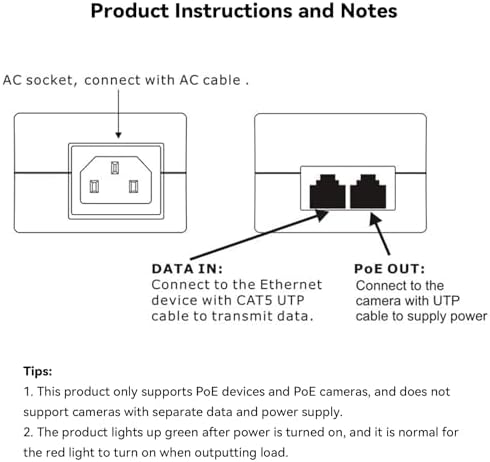 Product Instructions and Notes

AC socket, connect with AC cable .

DATA IN:
Connect to the Ethernet device with CAT5 UTP cable to transmit data.

PoE OUT:
Connect to the camera with UTP cable to supply power

Tips:
1. This product only supports PoE devices and PoE cameras, and does not support cameras with separate data and power supply.
2. The product lights up green after power is turned on, and it is normal for the red light to turn on when outputting load.