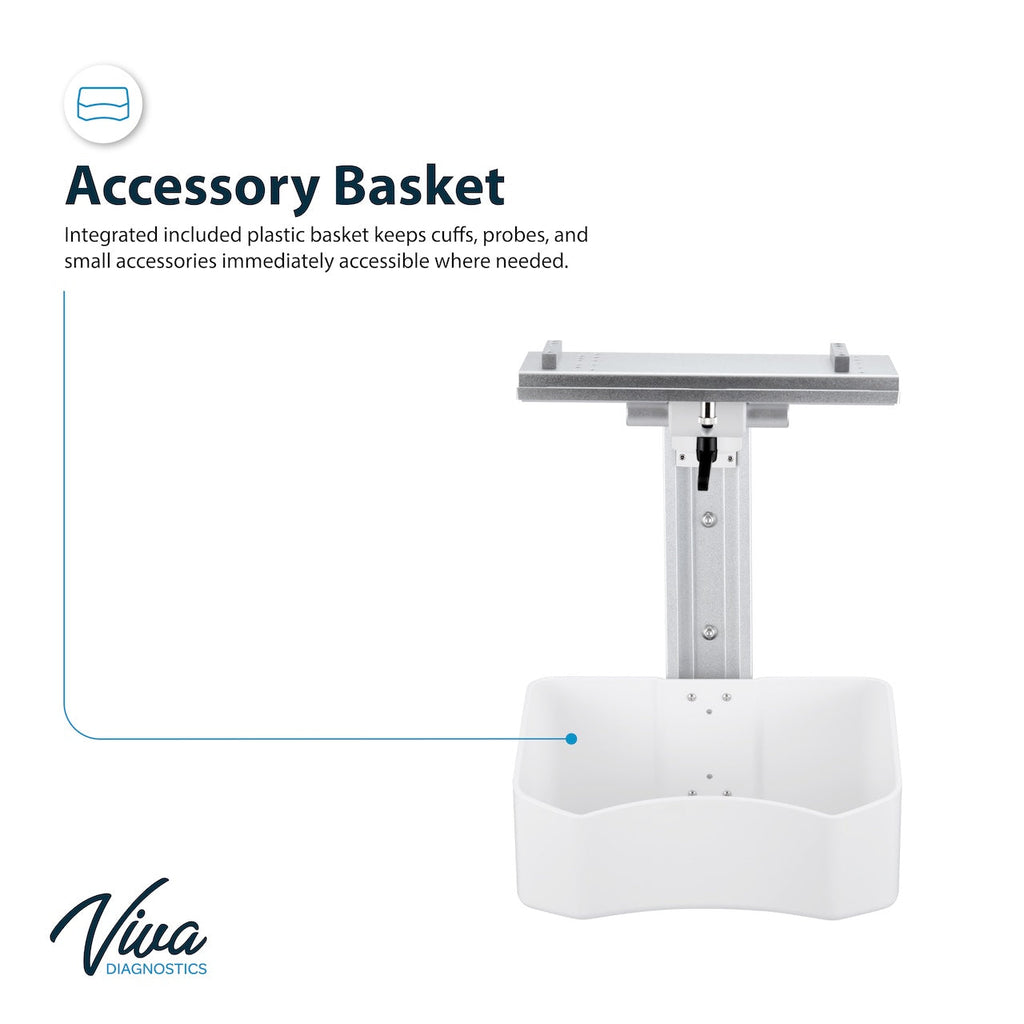 Accessory Basket

Integrated included plastic basket keeps cuffs, probes, and small accessories immediately accessible where needed.

Viva
DIAGNOSTICS