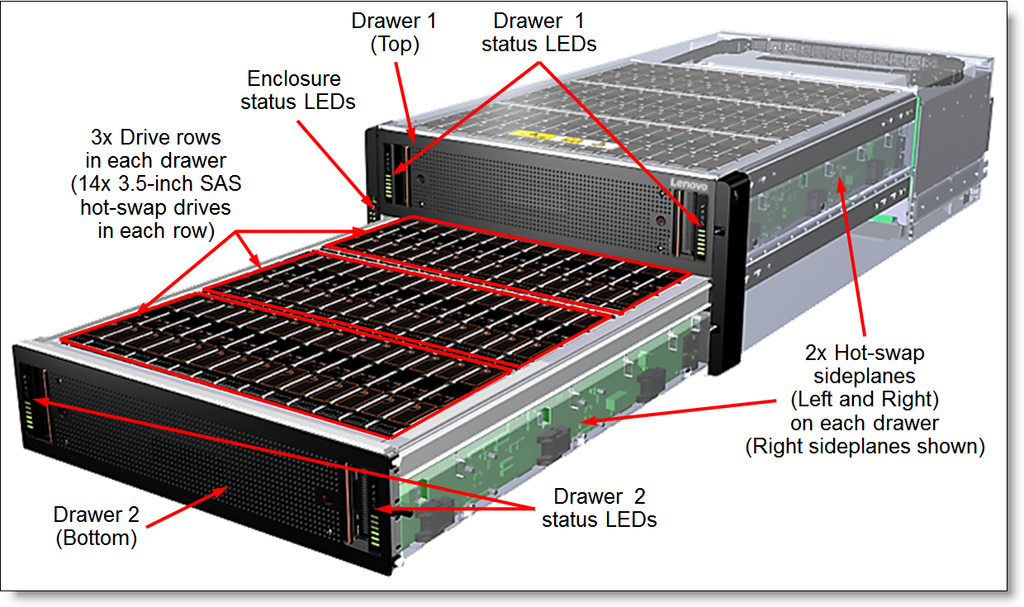 Drawer 1 (Top)

Drawer 1 status LEDs

Enclosure status LEDs

3x Drive rows in each drawer (14x 3.5-inch SAS hot-swap drives in each row)

Lenovo

2x Hot-swap sideplanes (Left and Right) on each drawer (Right sideplanes shown)

Drawer 2 (Bottom)

Drawer 2 status LEDs