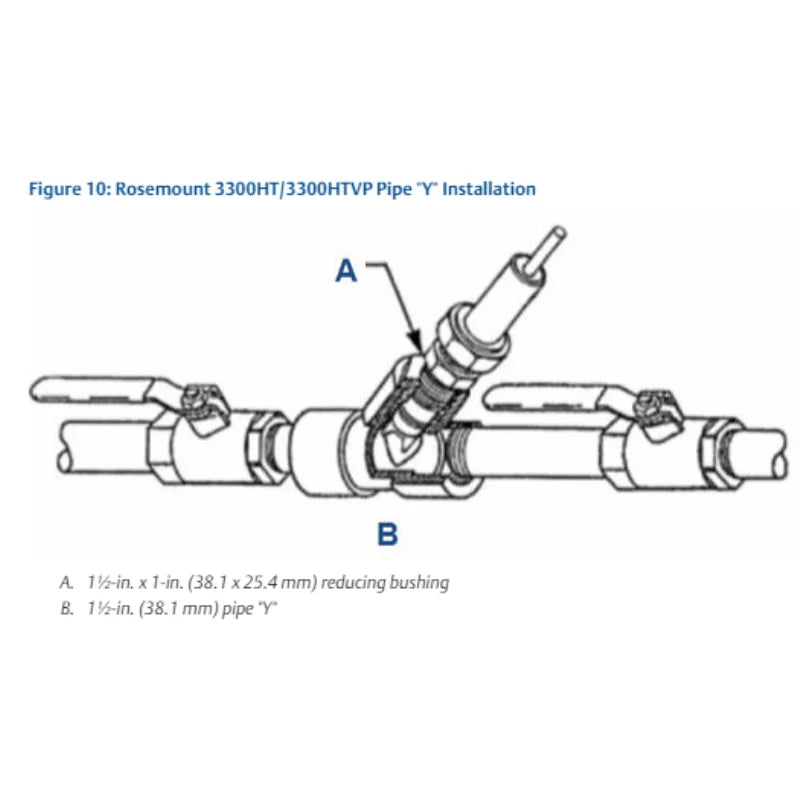 Figure 10: Rosemount 3300HT/3300HTVP Pipe "Y" Installation

A

B

A. 1½-in. x 1-in. (38.1 x 25.4 mm) reducing bushing
B. 1½-in. (38.1 mm) pipe "Y"