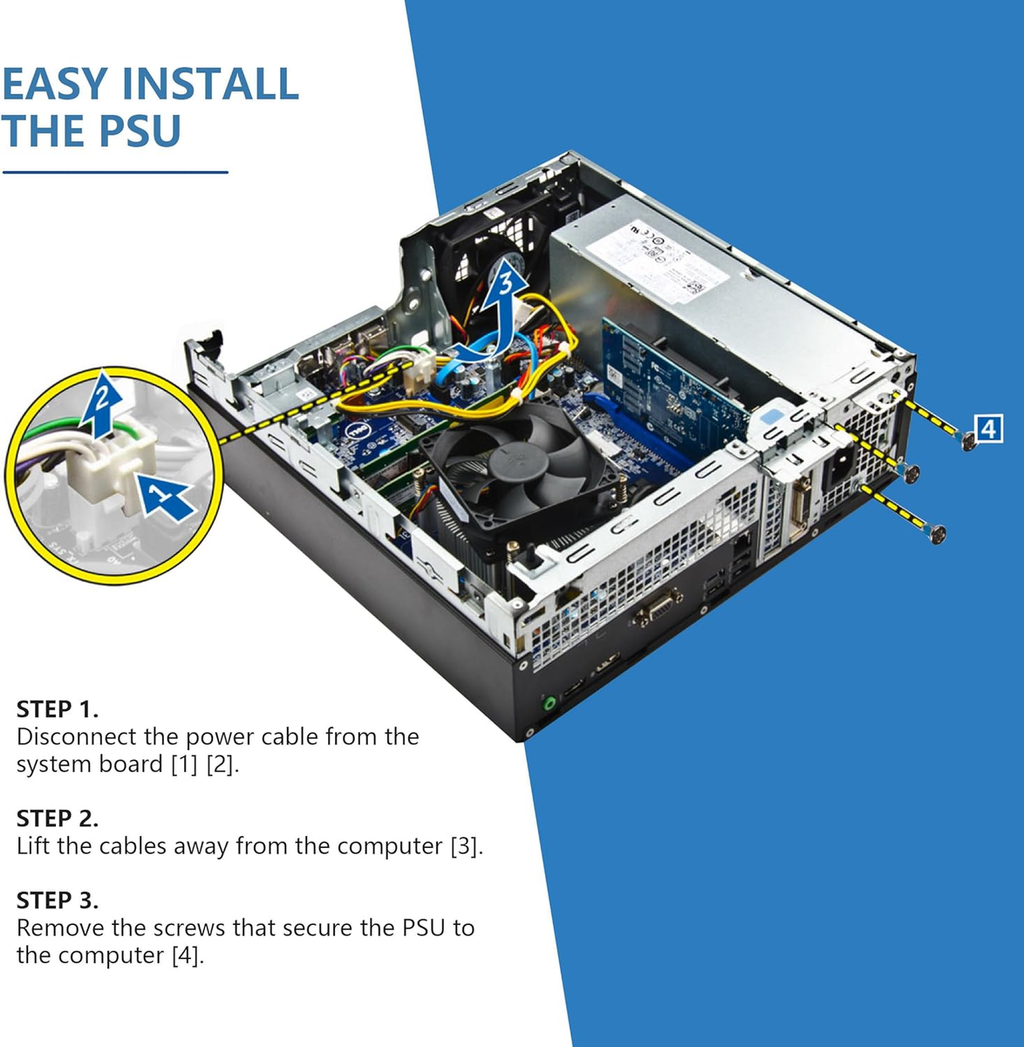 EASY INSTALL THE PSU

2

1

3

4

STEP 1.
Disconnect the power cable from the system board [1] [2].

STEP 2.
Lift the cables away from the computer [3].

STEP 3.
Remove the screws that secure the PSU to the computer [4].