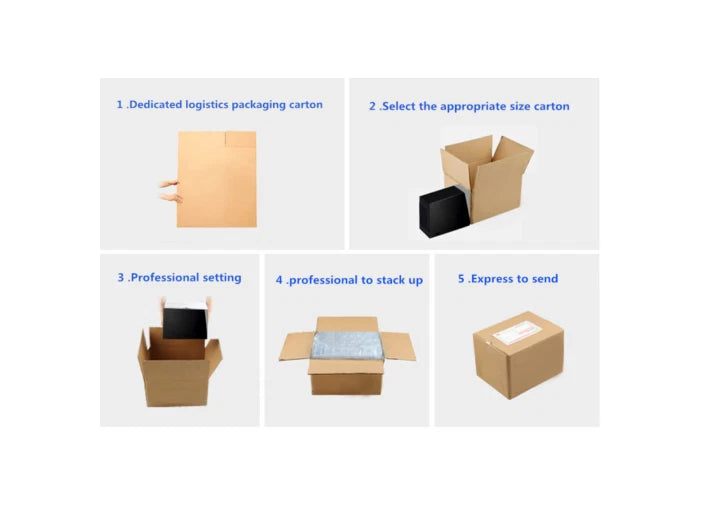 1 .Dedicated logistics packaging carton

2 .Select the appropriate size carton

3 .Professional setting

4 .professional to stack up

5 .Express to send